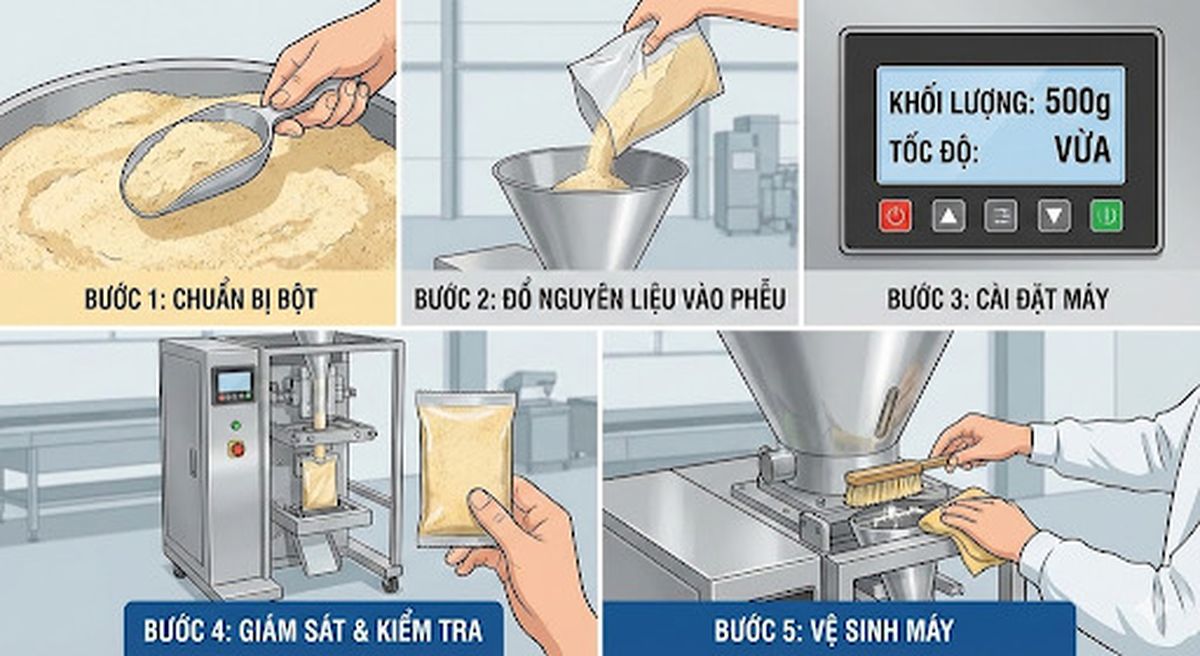 BƯỚC 1: CHUẨN BỊ BỘT

BƯỚC 2: ĐỔ NGUYÊN LIỆU VÀO PHỄU

KHỐI LƯỢNG: 500g
TỐC ĐỘ: VỪA

BƯỚC 3: CÀI ĐẶT MÁY

BƯỚC 4: GIÁM SÁT & KIỂM TRA

BƯỚC 5: VỆ SINH MÁY